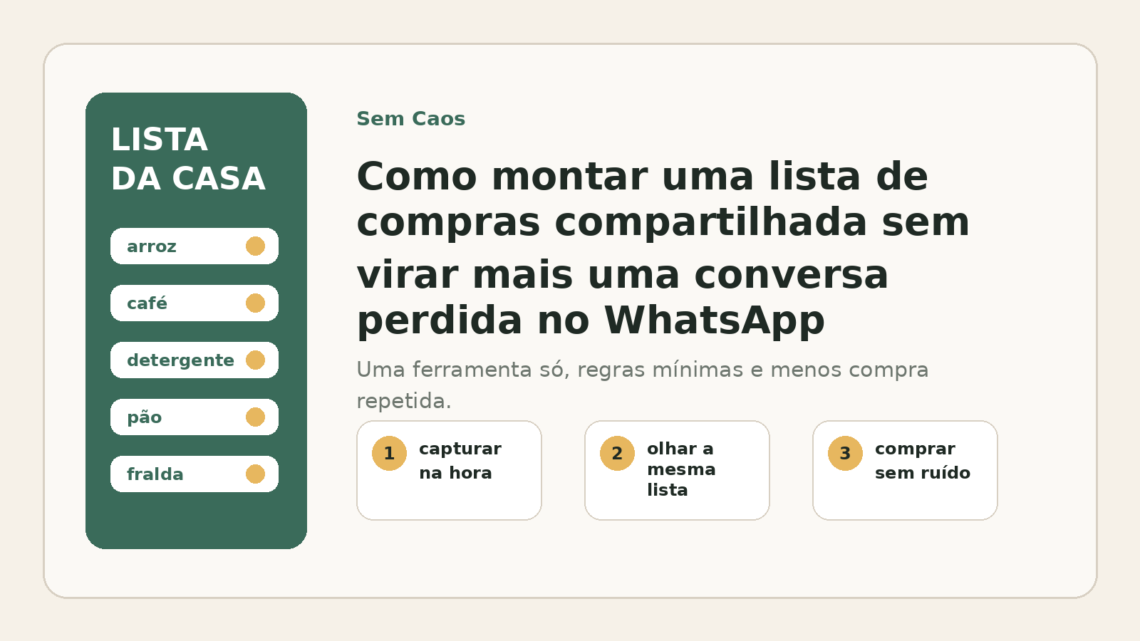 LISTA
DA CASA

arroz

café

detergente

pão

fralda

Sem Caos

Como montar uma lista de compras compartilhada sem virar mais uma conversa perdida no WhatsApp

Uma ferramenta só, regras mínimas e menos compra repetida.

1 capturar na hora

2 olhar a mesma lista

3 comprar sem ruído