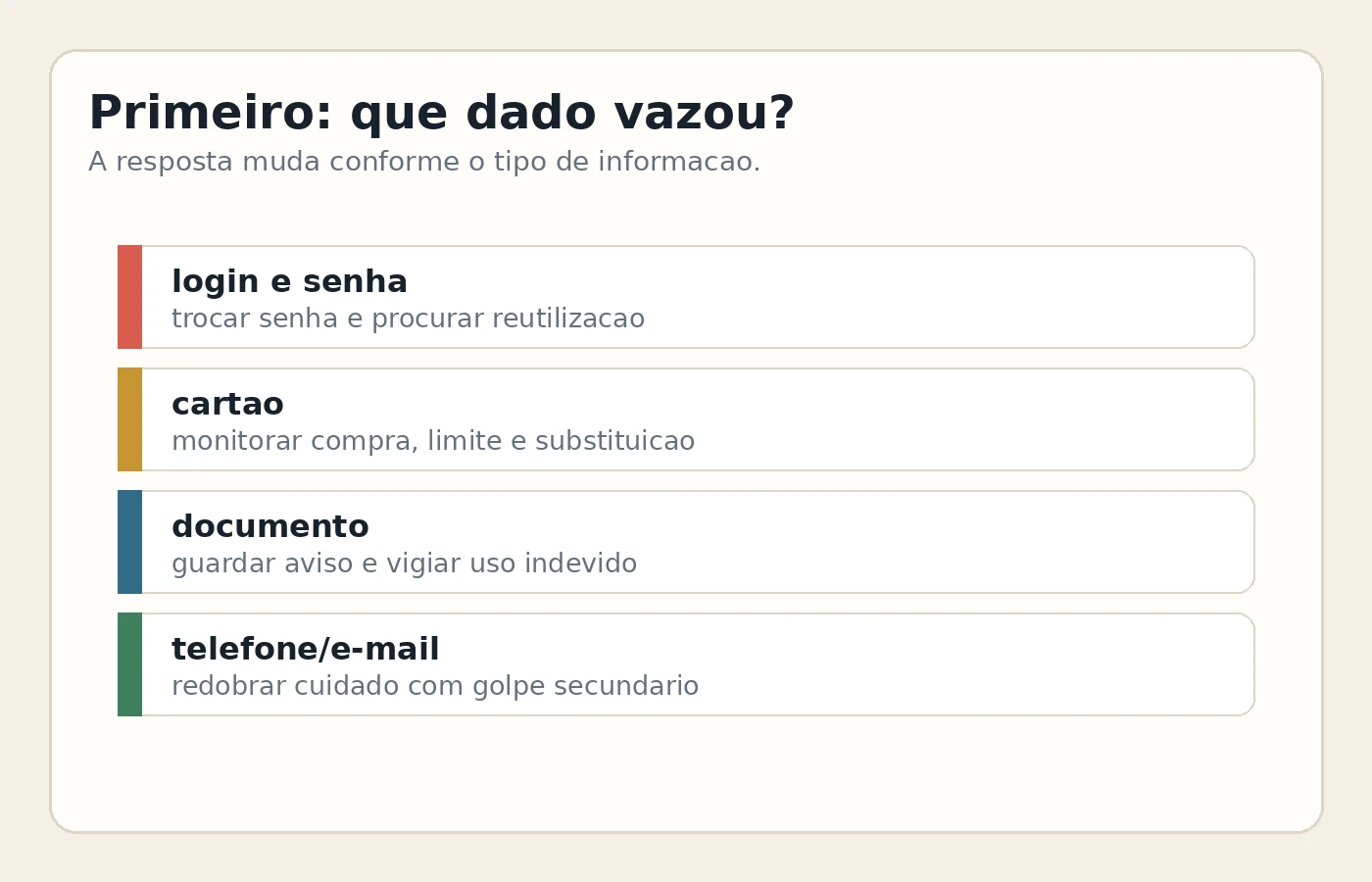 Primeiro: que dado vazou?
A resposta muda conforme o tipo de informacao.

login e senha
trocar senha e procurar reutilizacao

cartao
monitorar compra, limite e substituicao

documento
guardar aviso e vigiar uso indevido

telefone/e-mail
redobrar cuidado com golpe secundario